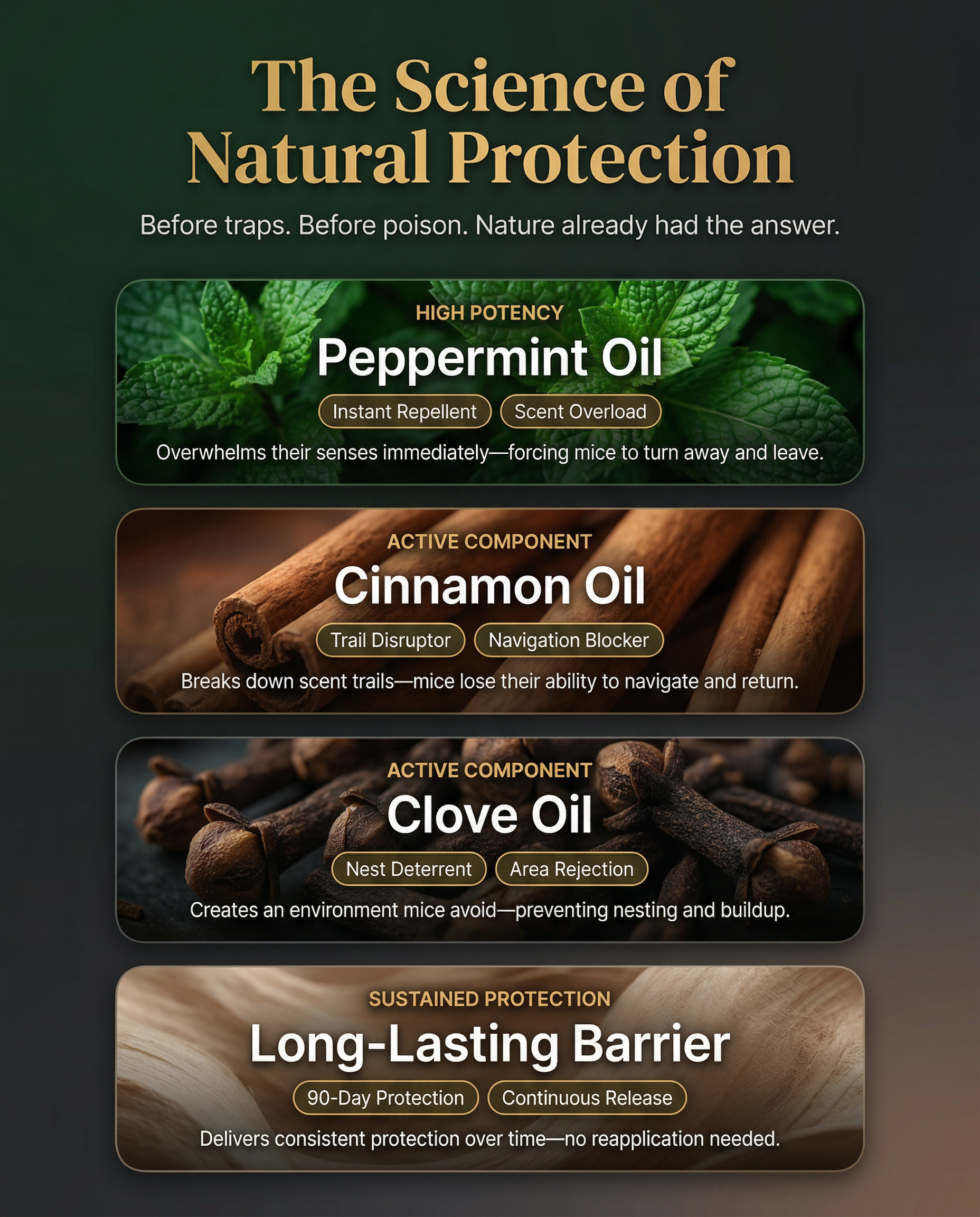 The Science of Natural Protection

Before traps. Before poison. Nature already had the answer.

HIGH POTENCY
Peppermint Oil
Instant Repellent
Scent Overload
Overwhelms their senses immediately—forcing mice to turn away and leave.

ACTIVE COMPONENT
Cinnamon Oil
Trail Disruptor
Navigation Blocker
Breaks down scent trails—mice lose their ability to navigate and return.

ACTIVE COMPONENT
Clove Oil
Nest Deterrent
Area Rejection
Creates an environment mice avoid—preventing nesting and buildup.

SUSTAINED PROTECTION
Long-Lasting Barrier
90-Day Protection
Continuous Release
Delivers consistent protection over time—no reapplication needed.